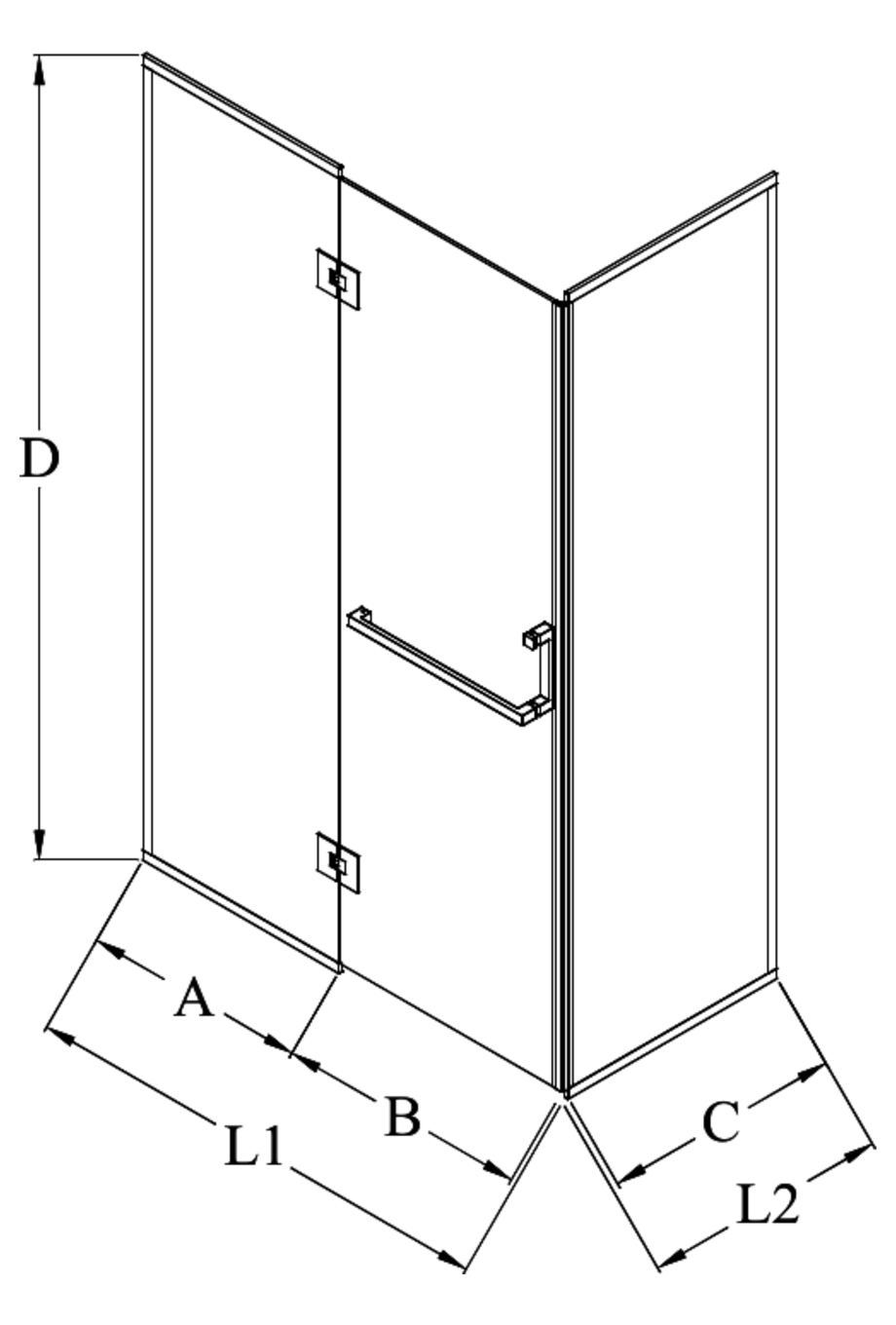 D
A
B
L1
C
L2