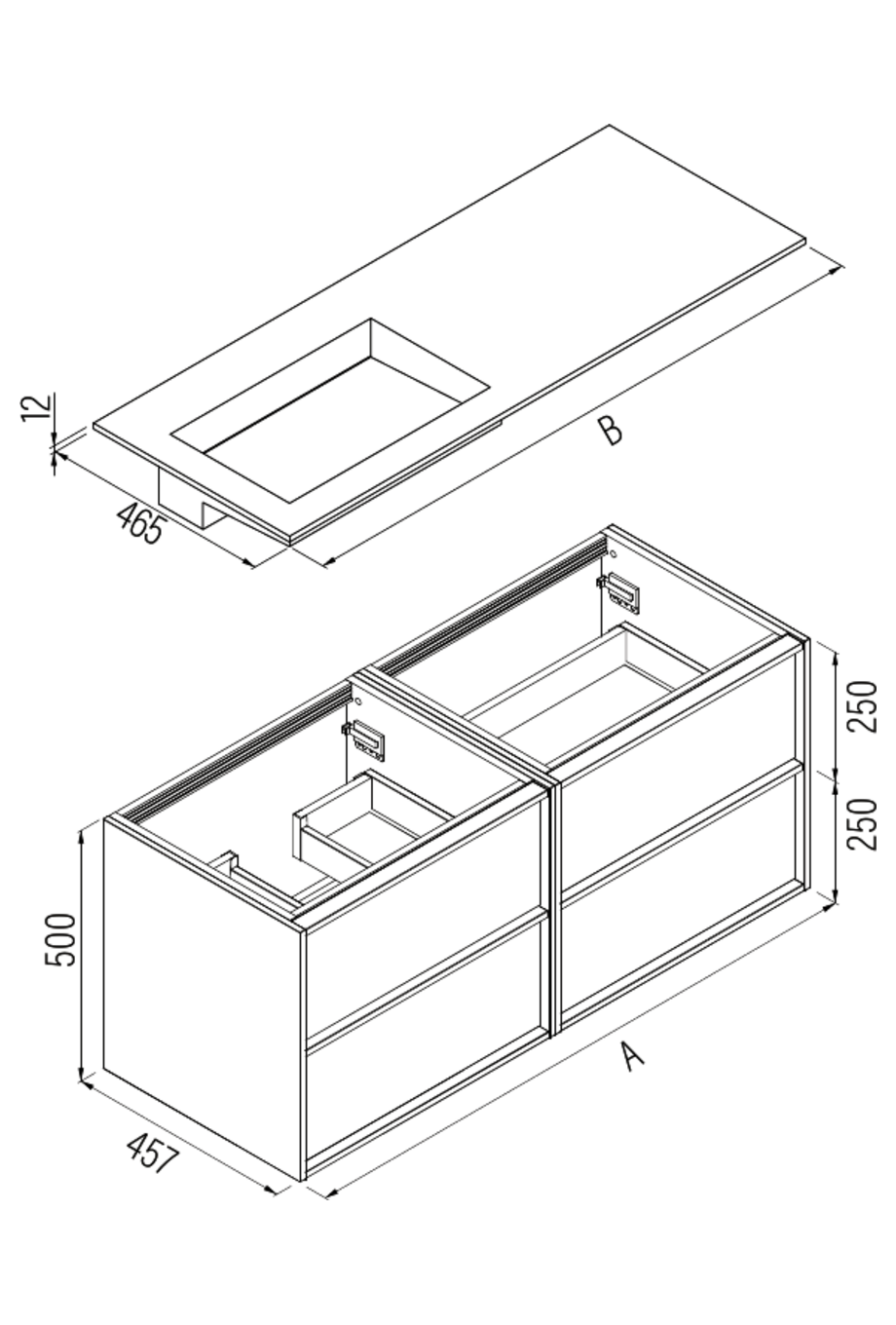 12
465
B
250
250
500
457
A