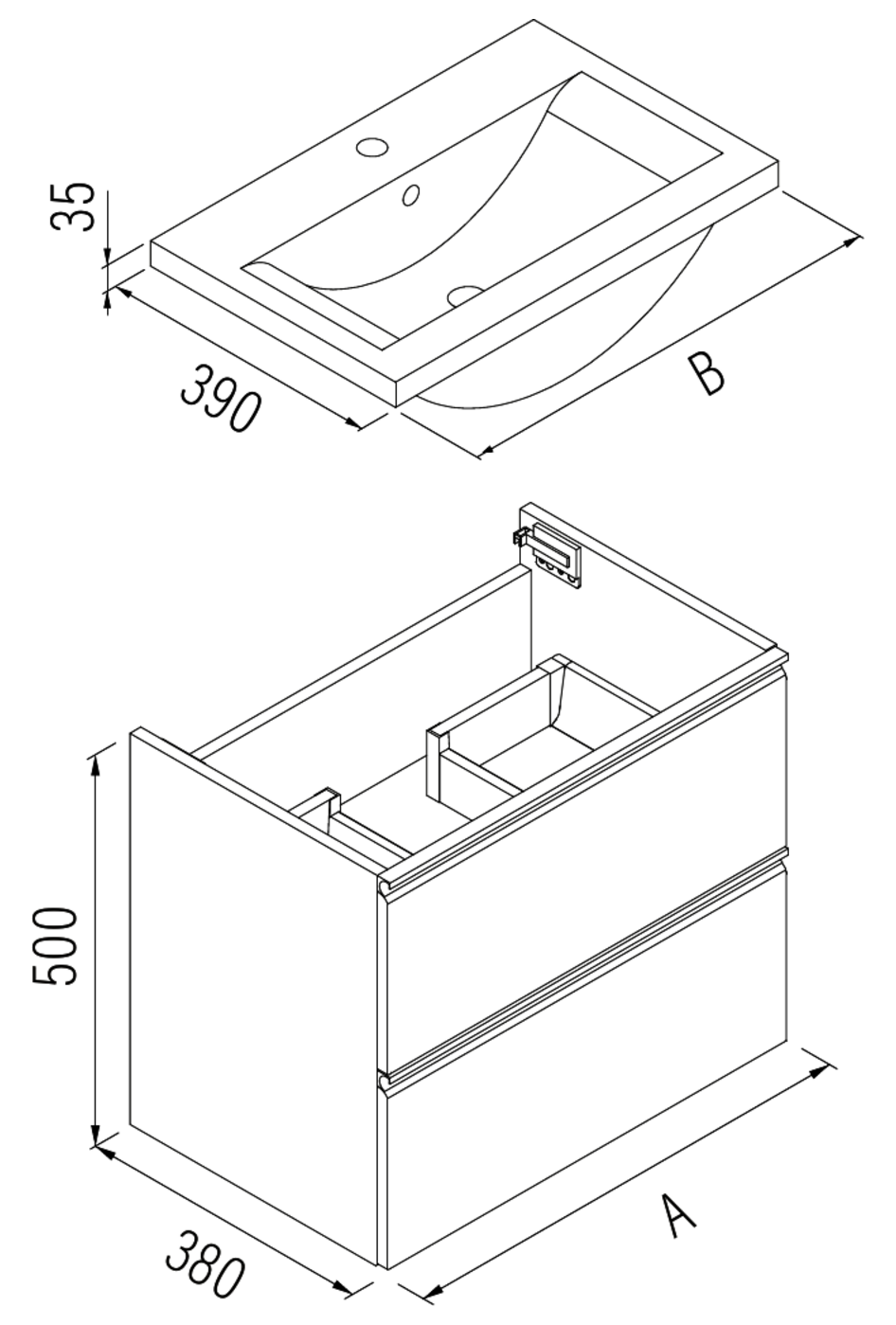 35
390
B
500
380
A