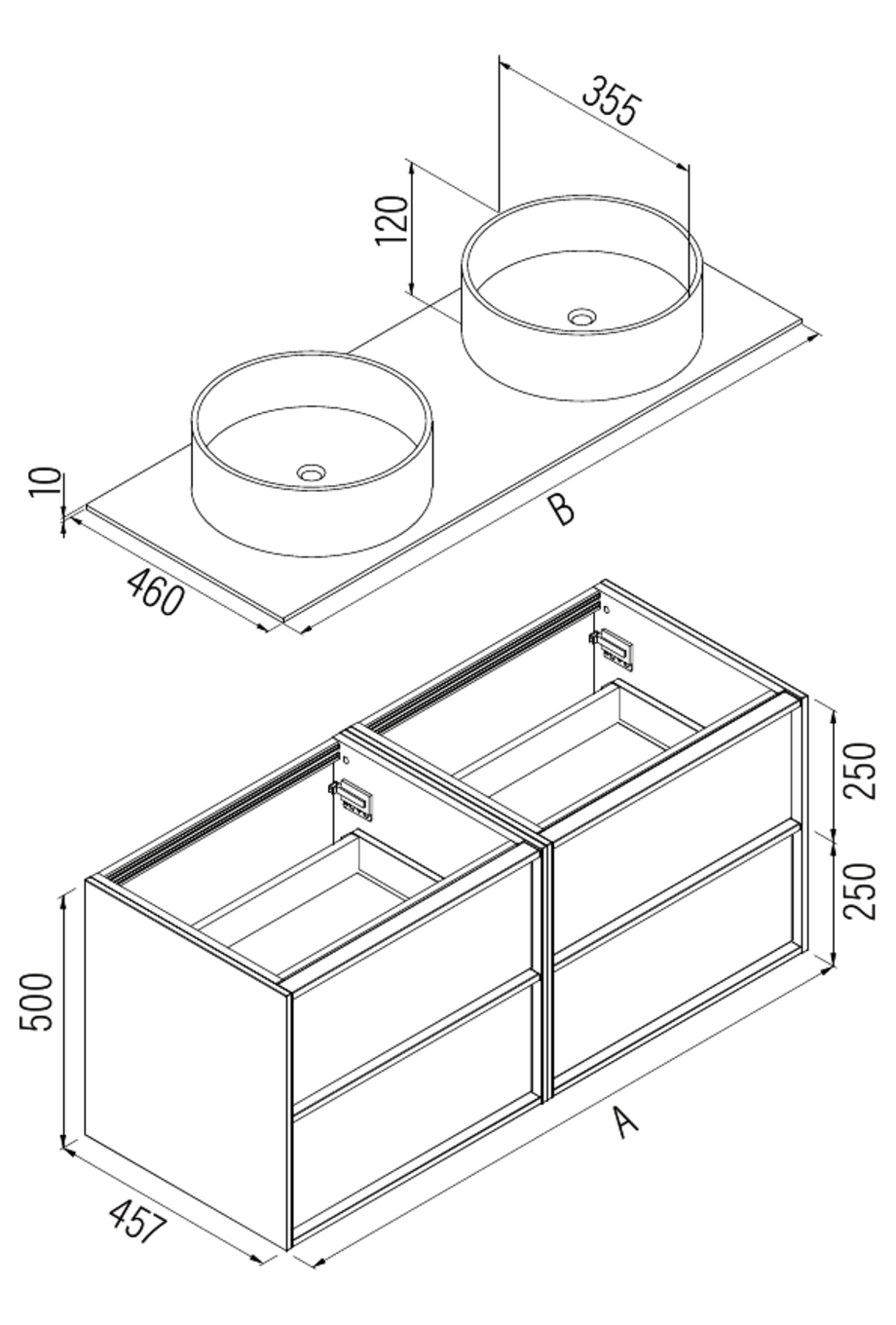 355
120
10
460
B
250
250
500
A
457