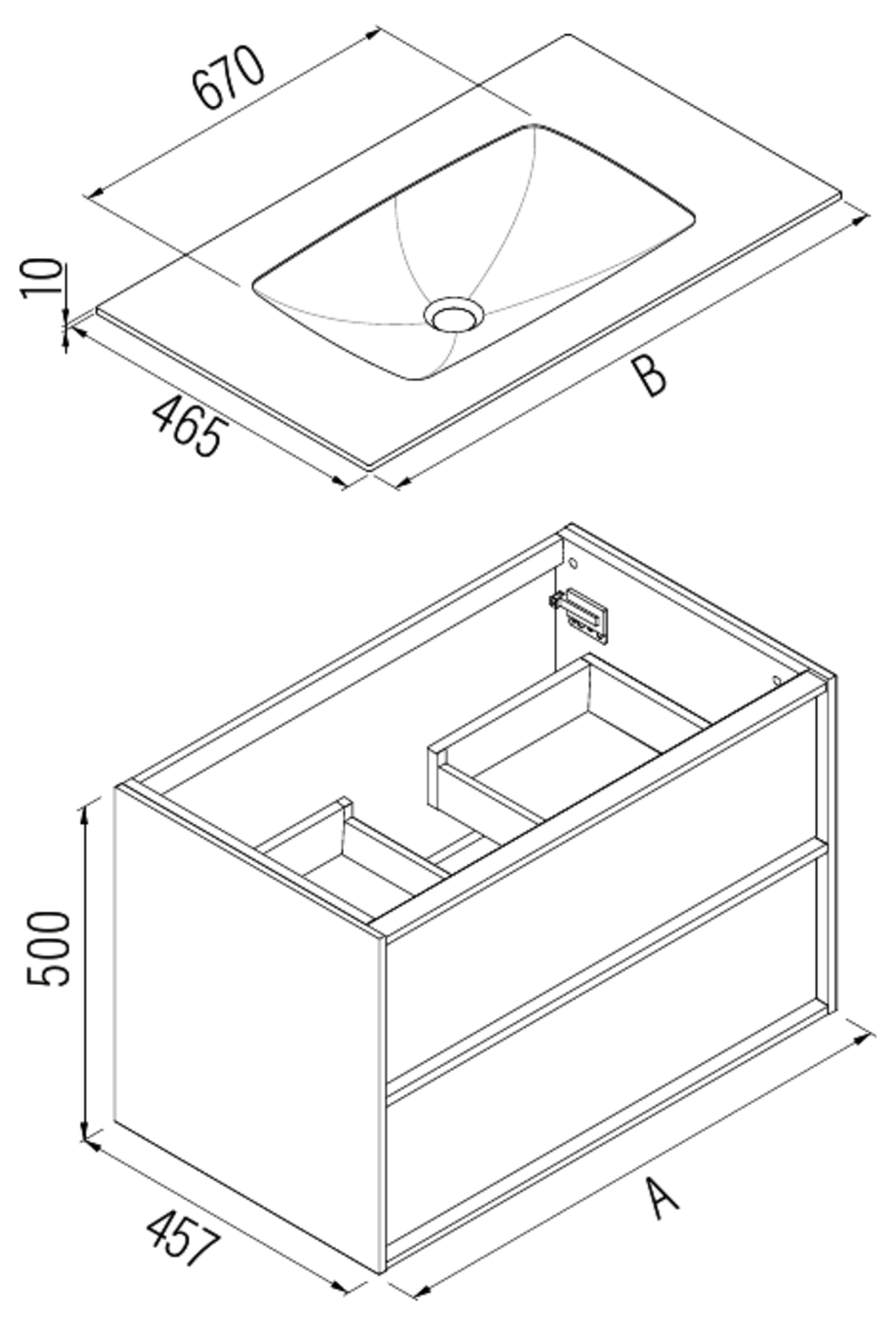 670
10
465
B
500
457
A