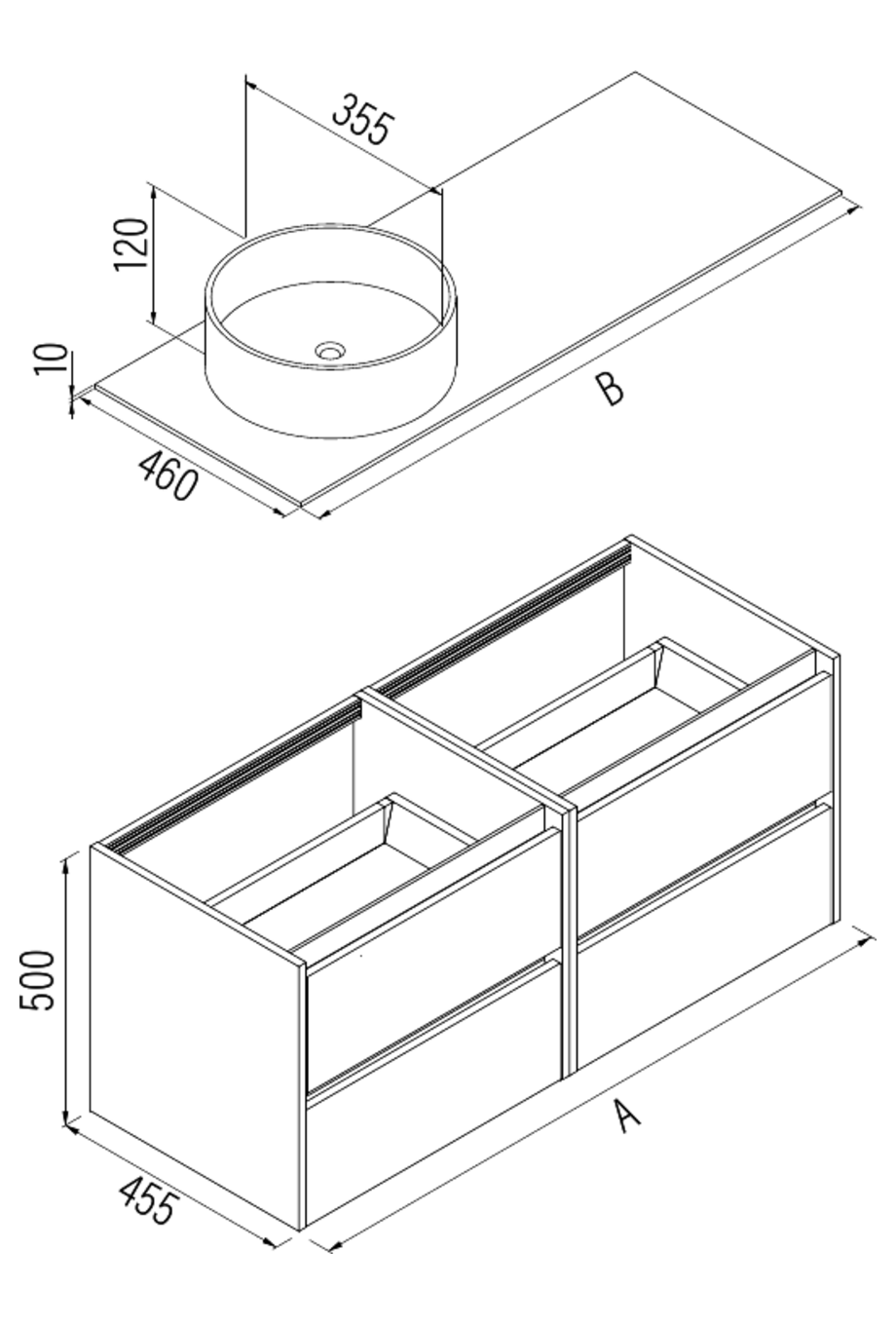 355
120
10
460
B
500
455
A