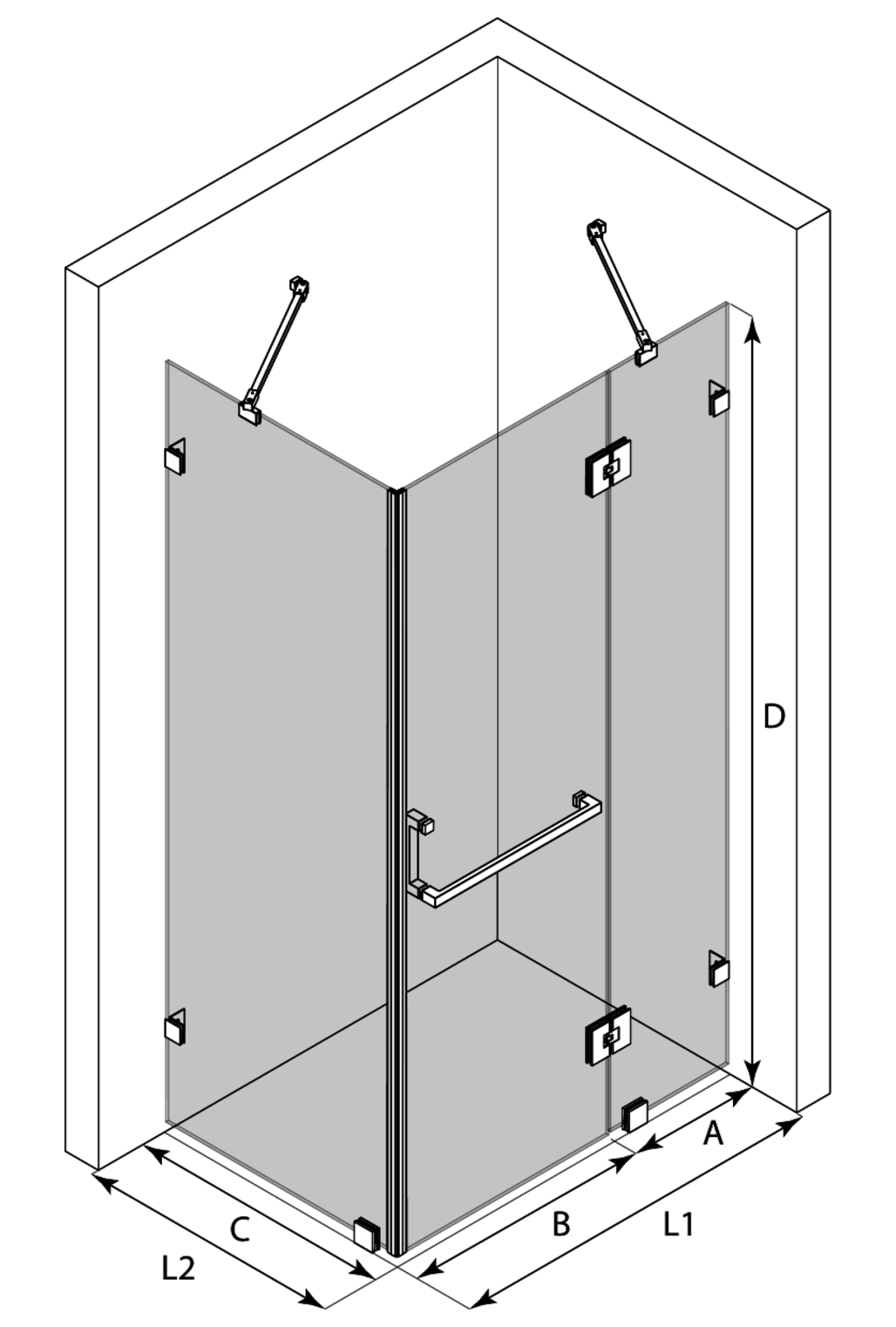 D
A
B
L1
C
L2