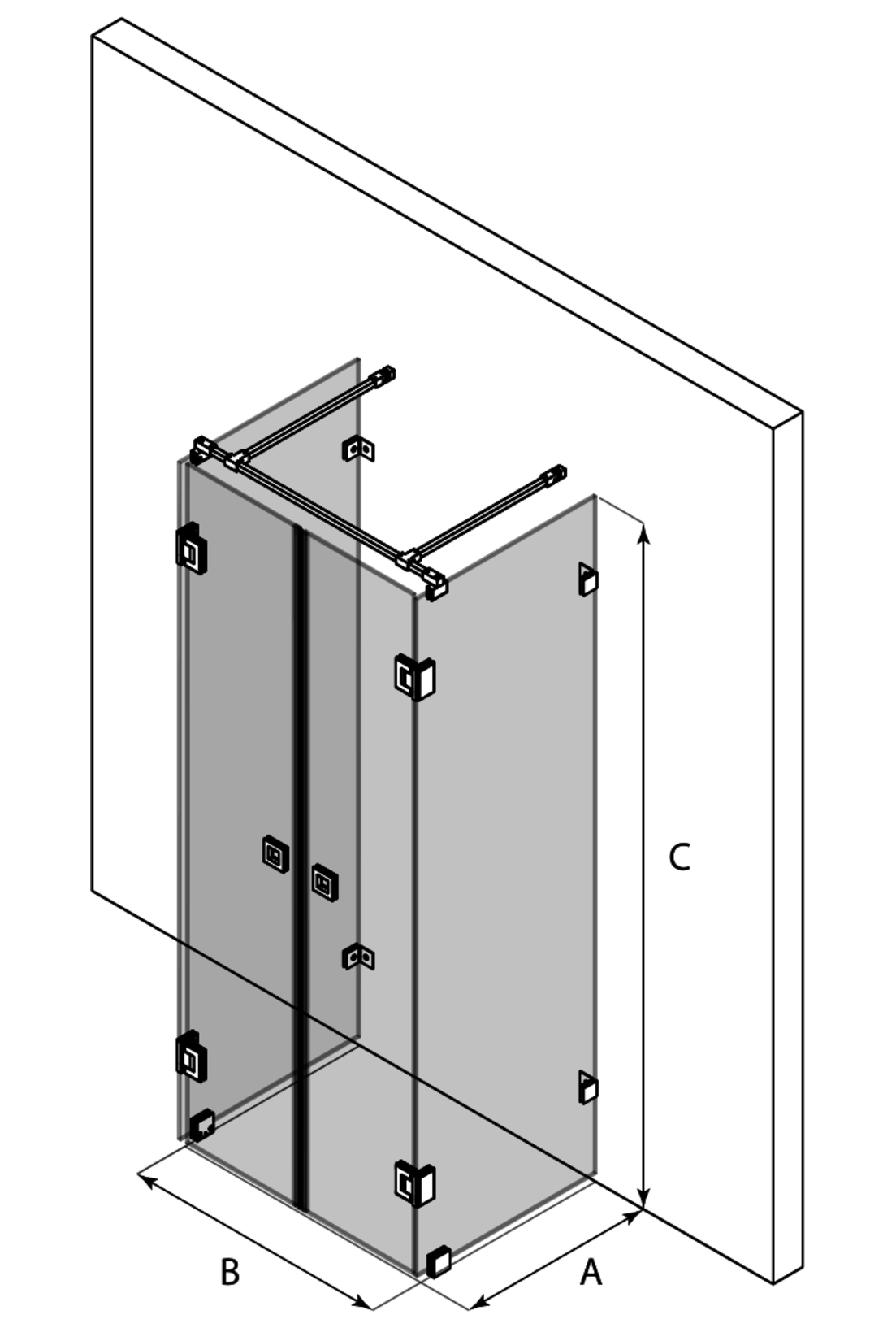 C

B

A