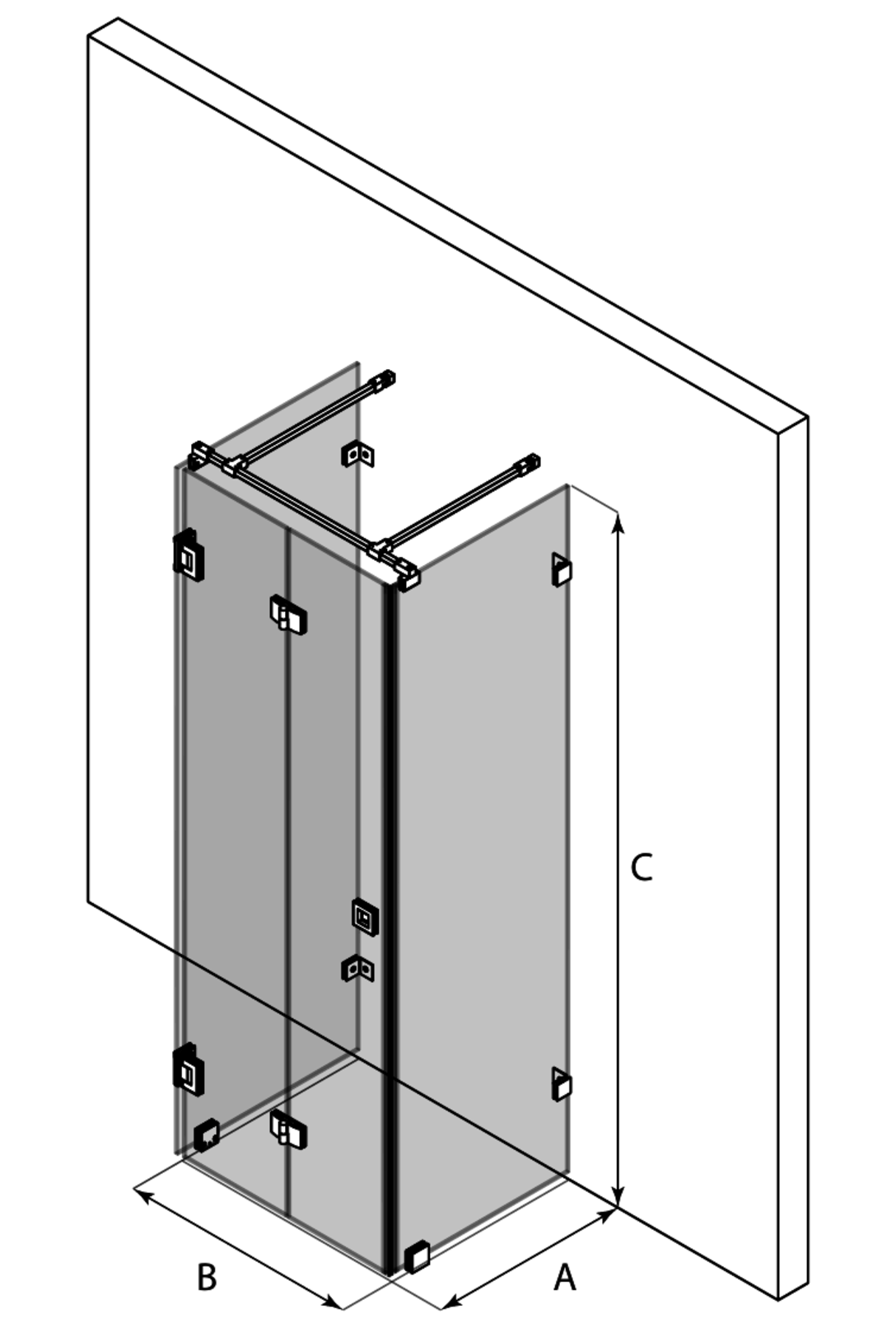 C

B

A