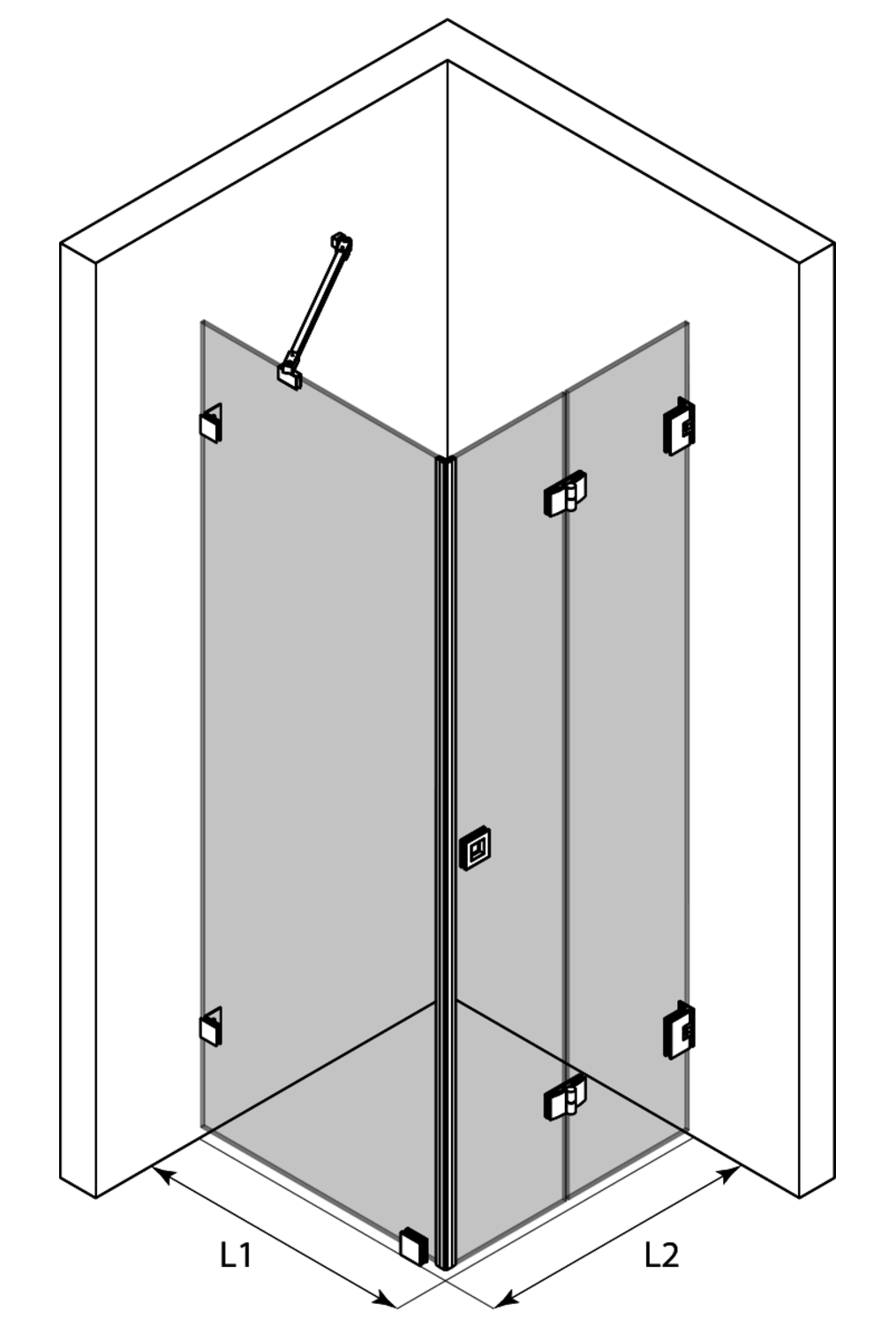 L1
L2